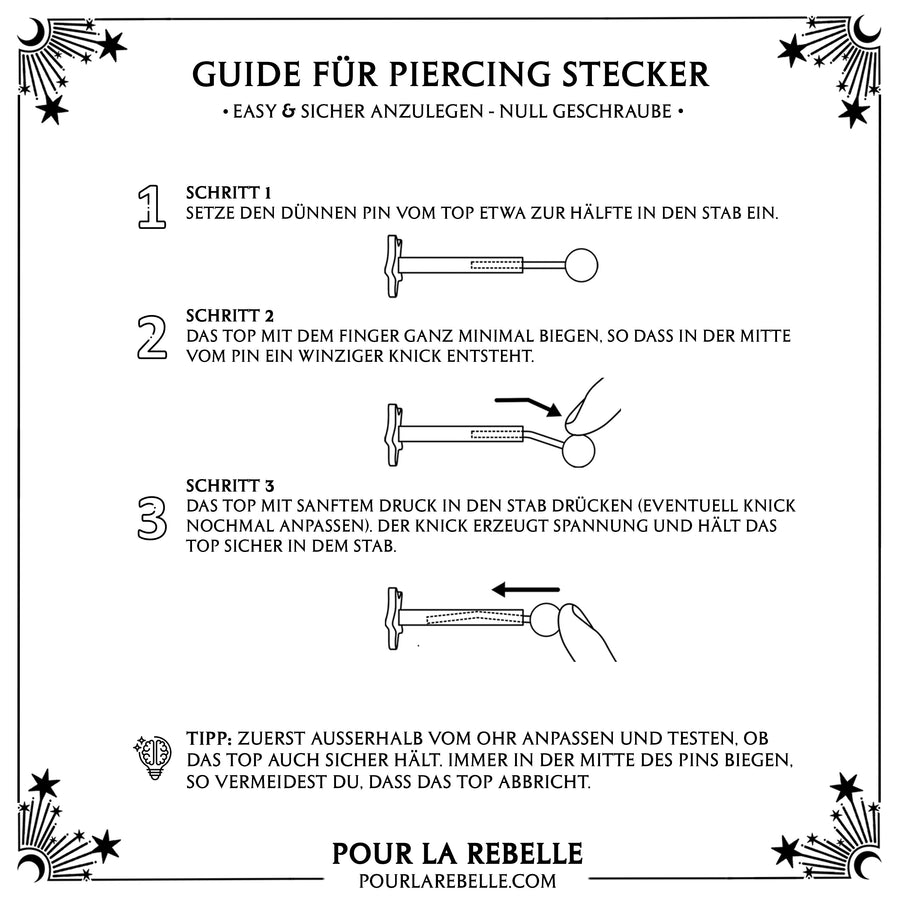 GUIDE FÜR PIERCING STECKER

• EASY & SICHER ANZULEGEN - NULL GESCHRAUBE •

1 SCHRITT 1
SETZE DEN DÜNNEN PIN VOM TOP ETWA ZUR HÄLFTE IN DEN STAB EIN.

2 SCHRITT 2
DAS TOP MIT DEM FINGER GANZ MINIMAL BIEGEN, SO DASS IN DER MITTE VOM PIN EIN WINZIGER KNICK ENTSTEHT.

3 SCHRITT 3
DAS TOP MIT SANFTEM DRUCK IN DEN STAB DRÜCKEN (EVENTUELL KNICK NOCHMAL ANPASSEN). DER KNICK ERZEUGT SPANNUNG UND HÄLT DAS TOP SICHER IN DEM STAB.

TIPP: ZUERST AUSSERHALB VOM OHR ANPASSEN UND TESTEN, OB DAS TOP AUCH SICHER HÄLT. IMMER IN DER MITTE DES PINS BIEGEN, SO VERMEIDEST DU, DASS DAS TOP ABBRICHT.

POUR LA REBELLE
POURLAREBELLE.COM