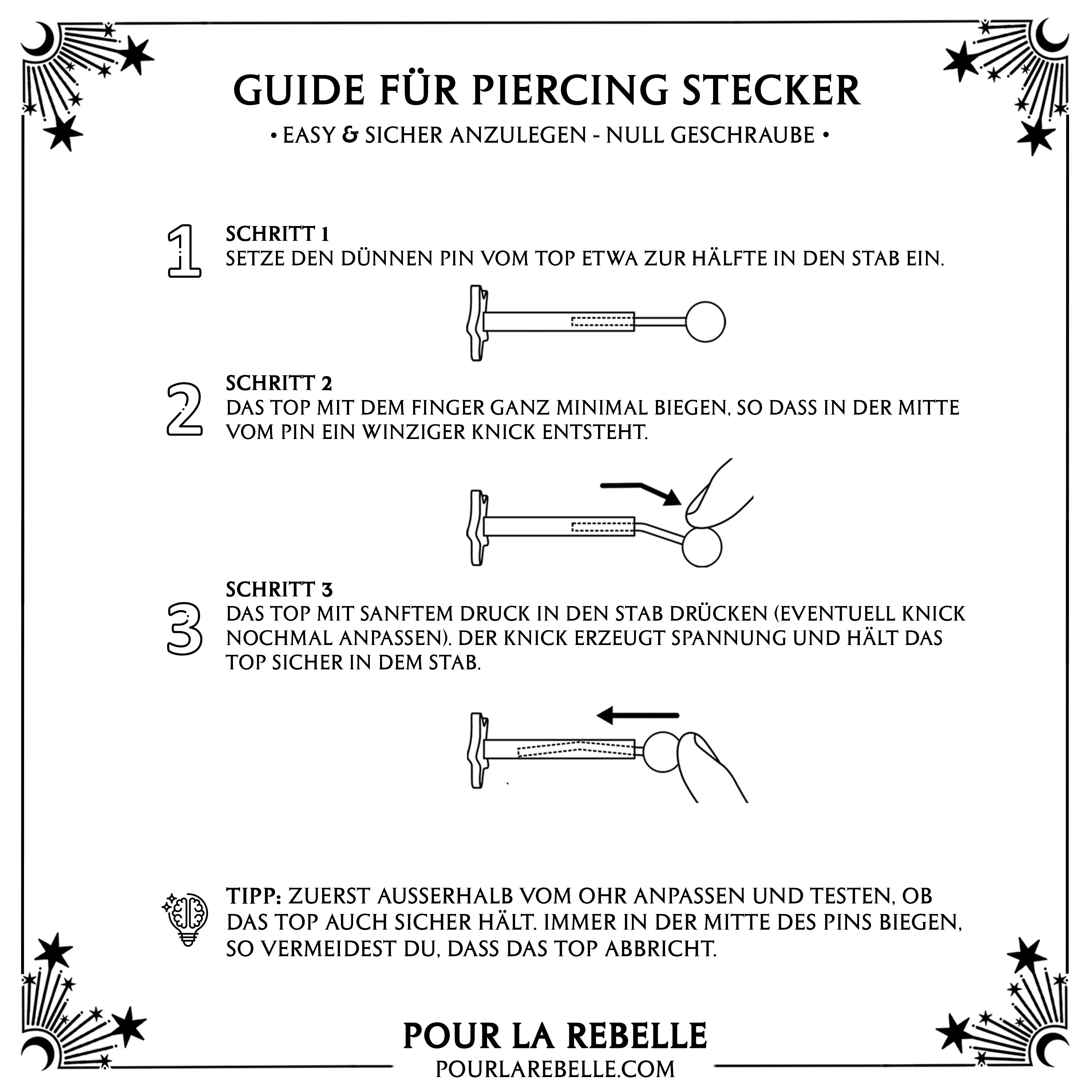 GUIDE FÜR PIERCING STECKER

• EASY & SICHER ANZULEGEN - NULL GESCHRAUBE •

1

SCHRITT 1
SETZE DEN DÜNNEN PIN VOM TOP ETWA ZUR HÄLFTE IN DEN STAB EIN.

2

SCHRITT 2
DAS TOP MIT DEM FINGER GANZ MINIMAL BIEGEN, SO DASS IN DER MITTE VOM PIN EIN WINZIGER KNICK ENTSTEHT.

3

SCHRITT 3
DAS TOP MIT SANFTEM DRUCK IN DEN STAB DRÜCKEN (EVENTUELL KNICK NOCHMAL ANPASSEN). DER KNICK ERZEUGT SPANNUNG UND HÄLT DAS TOP SICHER IN DEM STAB.

TIPP: ZUERST AUSSERHALB VOM OHR ANPASSEN UND TESTEN, OB DAS TOP AUCH SICHER HÄLT. IMMER IN DER MITTE DES PINS BIEGEN, SO VERMEIDEST DU, DASS DAS TOP ABBRICHT.

POUR LA REBELLE
POURLAREBELLE.COM