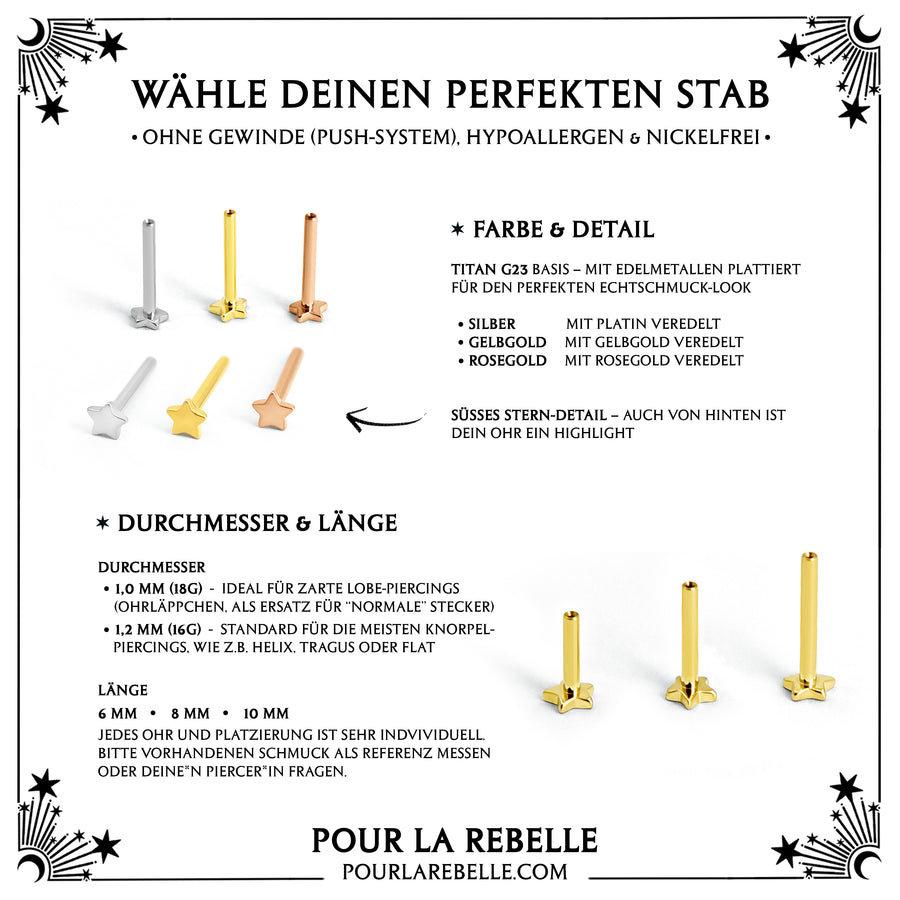 WÄHLE DEINEN PERFEKTEN STAB

• OHNE GEWINDE (PUSH-SYSTEM), HYPOALLERGEN & NICKELFREI •

✶ FARBE & DETAIL

TITAN G23 BASIS – MIT EDELMETALLEN PLATTIERT FÜR DEN PERFEKTEN ECHTSCHMUCK-LOOK

• SILBER MIT PLATIN VEREDELT
• GELBGOLD MIT GELBGOLD VEREDELT
• ROSEGOLD MIT ROSEGOLD VEREDELT

SÜSSES STERN-DETAIL – AUCH VON HINTEN IST DEIN OHR EIN HIGHLIGHT

✶ DURCHMESSER & LÄNGE

DURCHMESSER
• 1,0 MM (18G) - IDEAL FÜR ZARTE LOBE-PIERCINGS (OHRLÄPPCHEN, ALS ERSATZ FÜR "NORMALE" STECKER)
• 1,2 MM (16G) - STANDARD FÜR DIE MEISTEN KNORPEL-PIERCINGS, WIE Z.B. HELIX, TRAGUS ODER FLAT

LÄNGE
6 MM • 8 MM • 10 MM
JEDES OHR UND PLATZIERUNG IST SEHR INDIVIDUELL. BITTE VORHANDENEN SCHMUCK ALS REFERENZ MESSEN ODER DEINE*N PIERCER*IN FRAGEN.

POUR LA REBELLE
POURLAREBELLE.COM